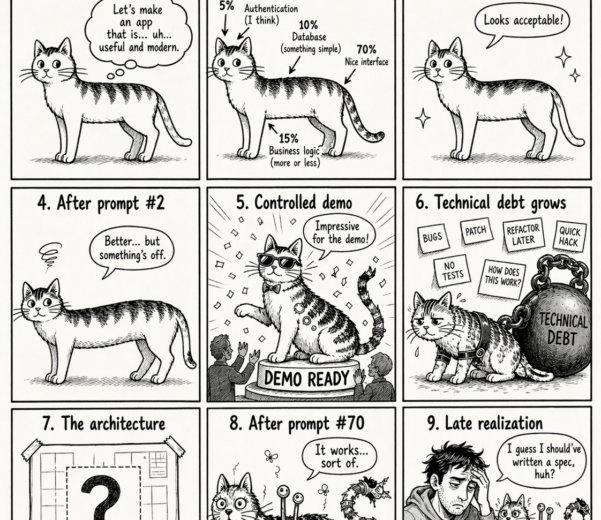 Let's make an app that is... uh... useful and modern.

5%
Authentication (I think)
10% Database (something simple)
70% Nice interface
15% Business logic (more or less)

Looks acceptable!

4. After prompt #2

Better... but something's off.

5. Controlled demo

Impressive for the demo!

DEMO READY

6. Technical debt grows

BUGS
PATCH
REFACTOR LATER
QUICK HACK
NO TESTS
HOW DOES THIS WORK?
TECHNICAL DEBT

7. The architecture

?

8. After prompt #70

It works... sort of.

9. Late realization

I guess I should've written a spec, huh?